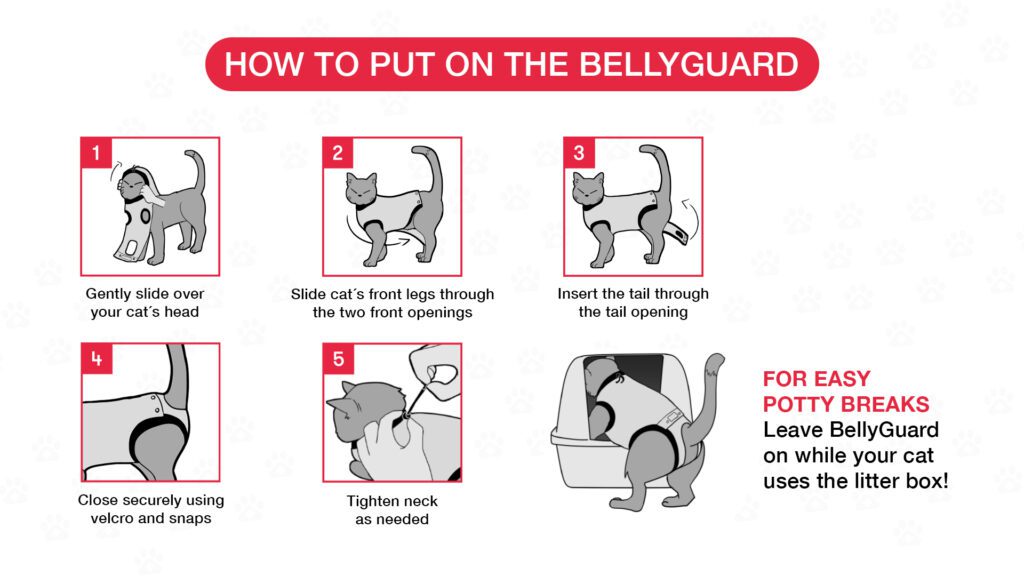 HOW TO PUT ON THE BELLYGUARD

1
Gently slide over your cat´s head

2
Slide cat´s front legs through the two front openings

3
Insert the tail through the tail opening

4
Close securely using velcro and snaps

5
Tighten neck as needed

FOR EASY POTTY BREAKS
Leave BellyGuard on while your cat uses the litter box!